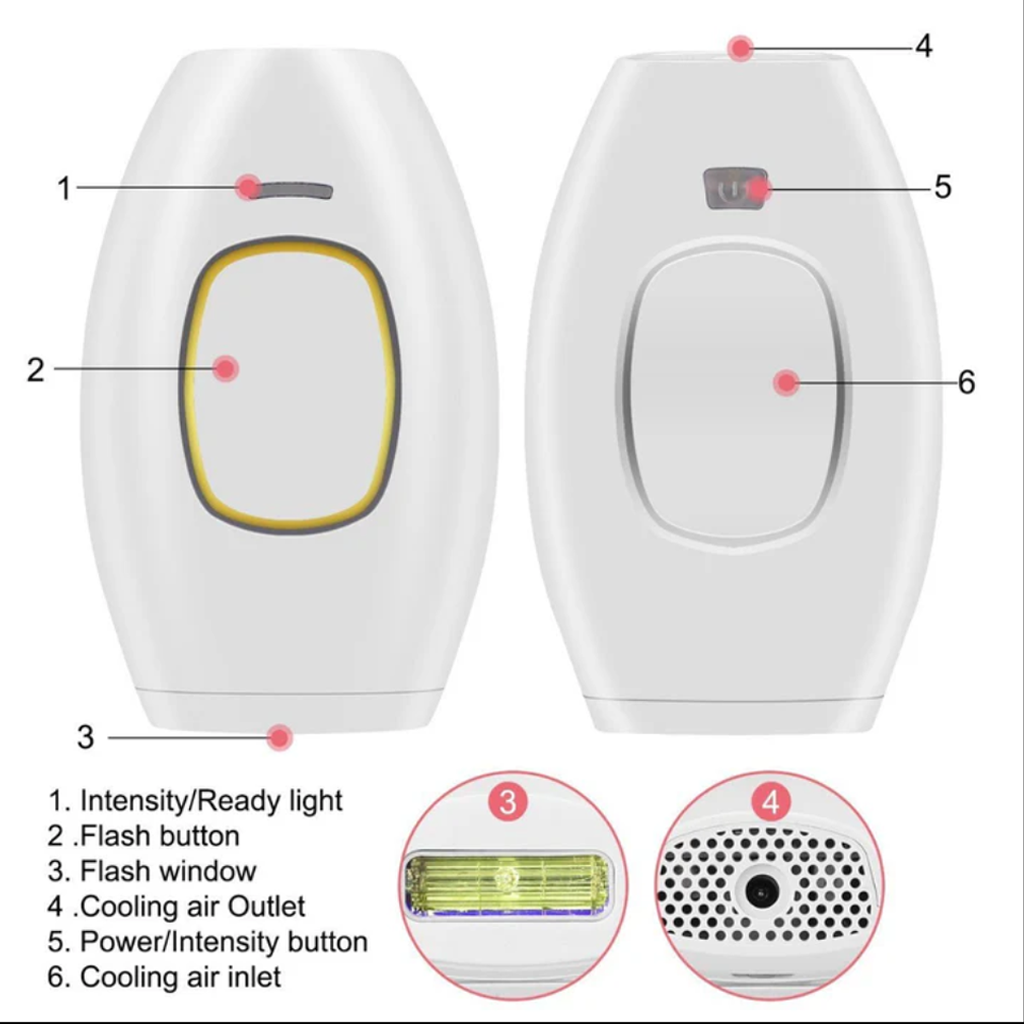 1

2

3

4

5

6

1. Intensity/Ready light
2 .Flash button
3. Flash window
4 .Cooling air Outlet
5. Power/Intensity button
6. Cooling air inlet

3

4